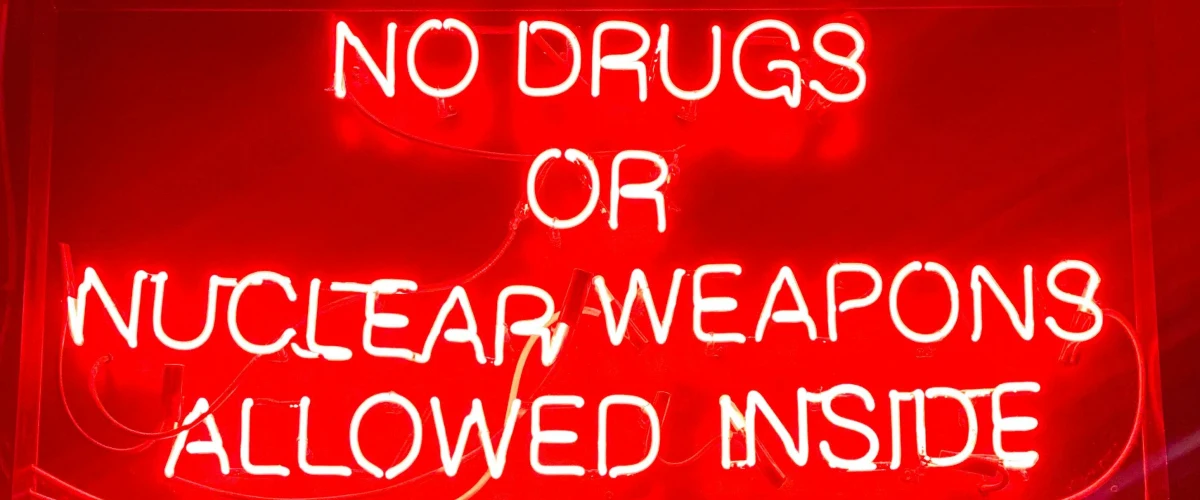 NO DRUGS
OR
NUCLEAR WEAPONS
ALLOWED INSIDE